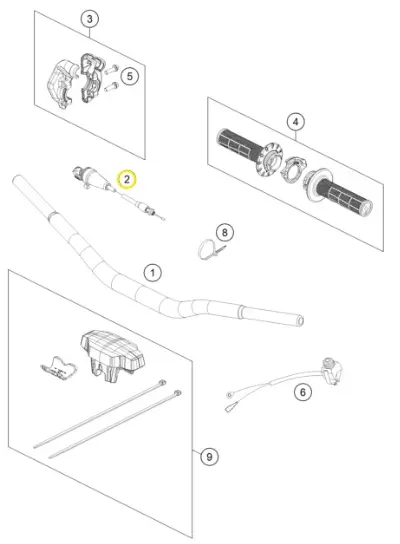 3
5
4
2
8
1
6
9