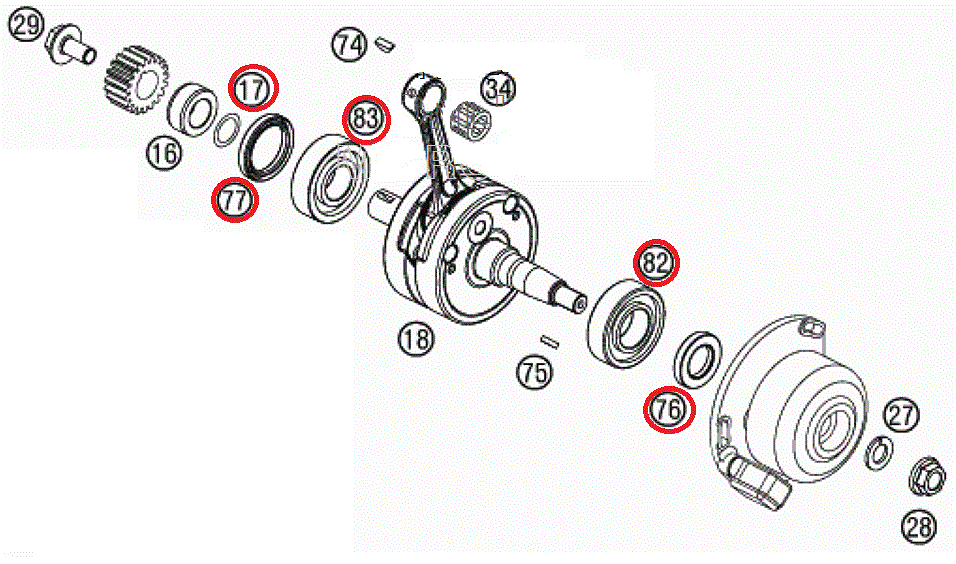 29
74
17
34
83
16
77
82
18
75
76
27
28