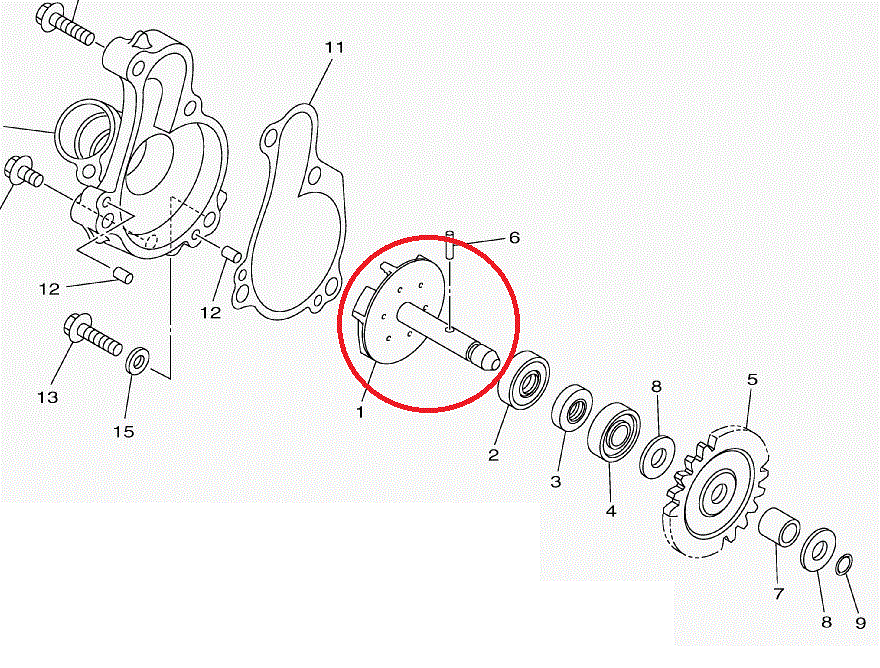 11
6
12
12
13
15
1
2
3
4
8
5
7
8
9