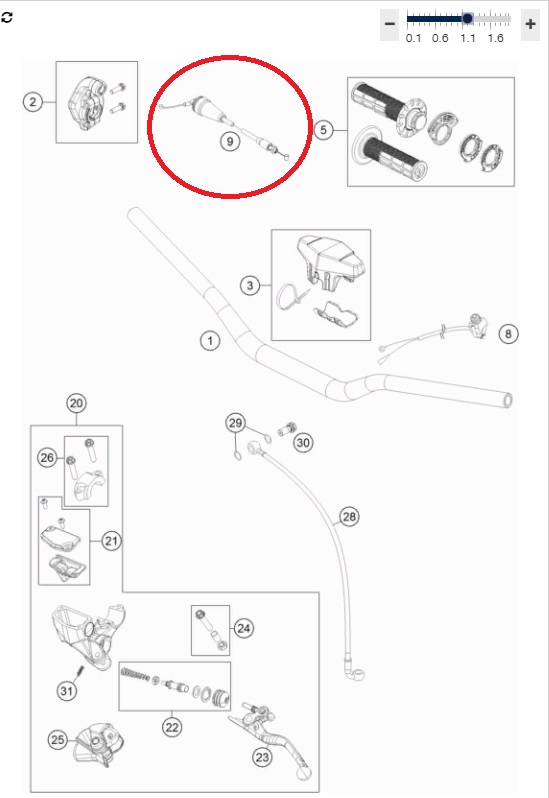 −
0.1 0.6 1.1 1.6
+

2
9
5
3
1
8
20
29
30
26
21
28
24
31
22
25
23