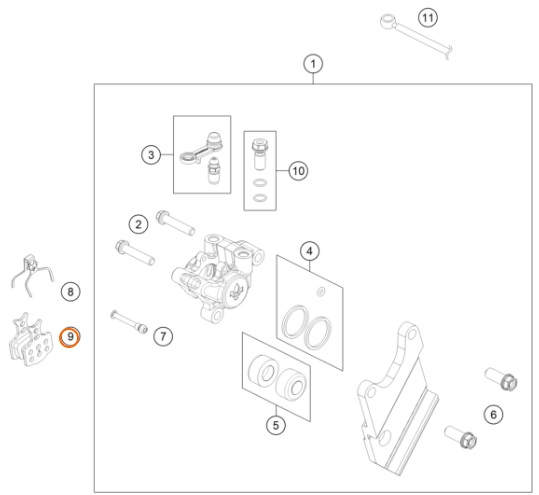 11
1
3
10
2
4
8
9
7
5
6