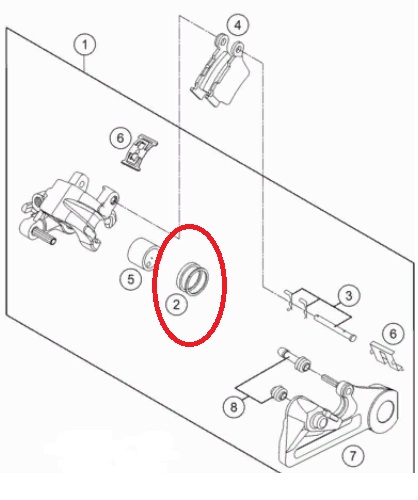 1
4
6
5
2
3
6
8
7