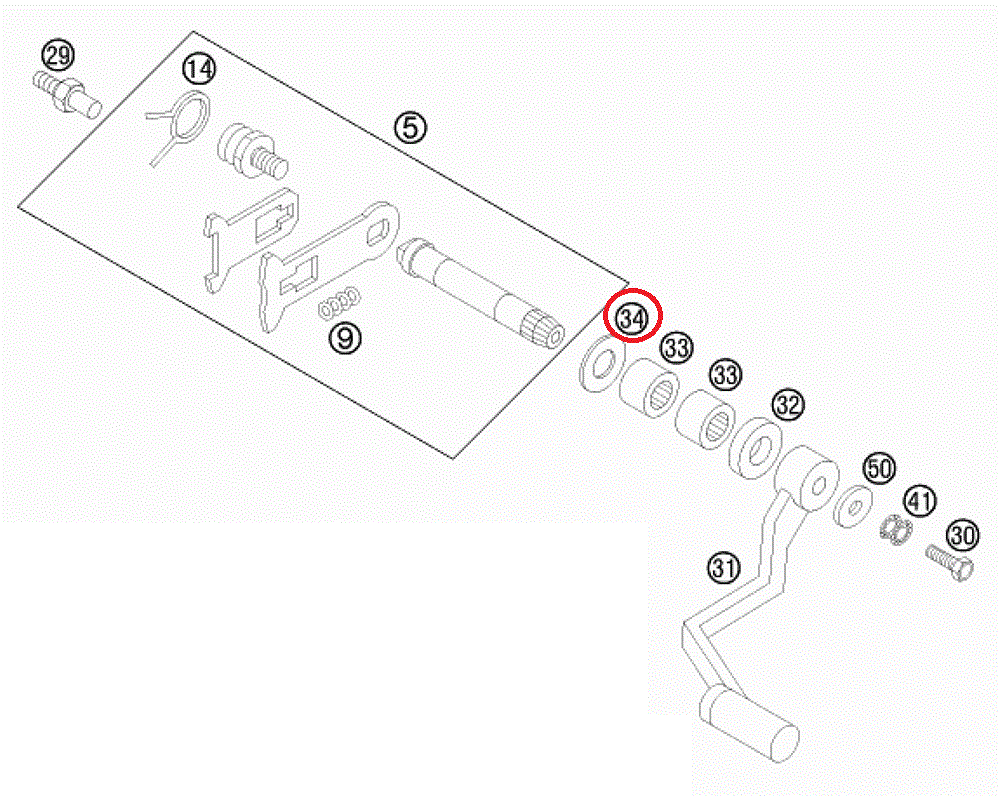 29
14
5
9
34
33
33
32
50
41
30
31