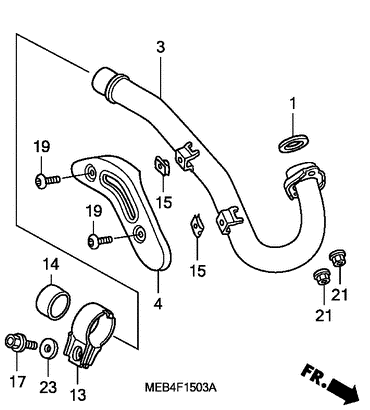 3
1
19
15
19
15
14
4
21
21
17
23
13
MEB4F1503A
FR.