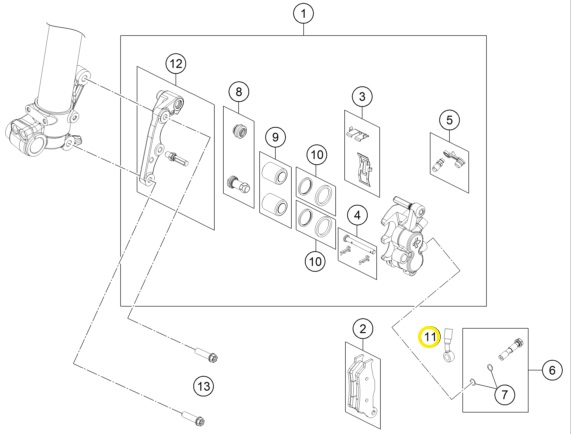 1
12
8
3
5
9
10
4
10
2
11
6
7
13