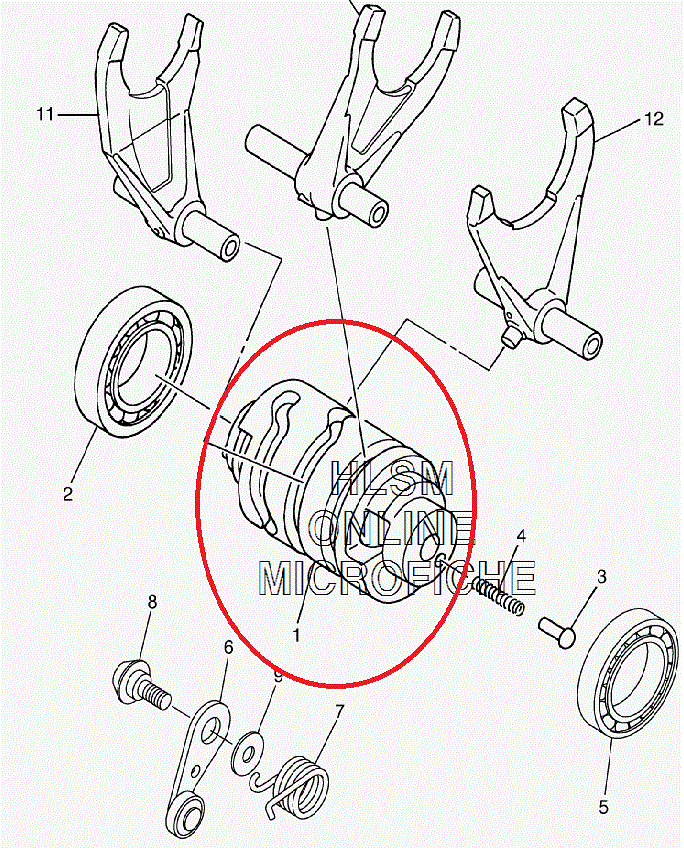 11
12
2
HLSM
ONLINE
MICROFICHE
4
3
1
8
6
9
7
5