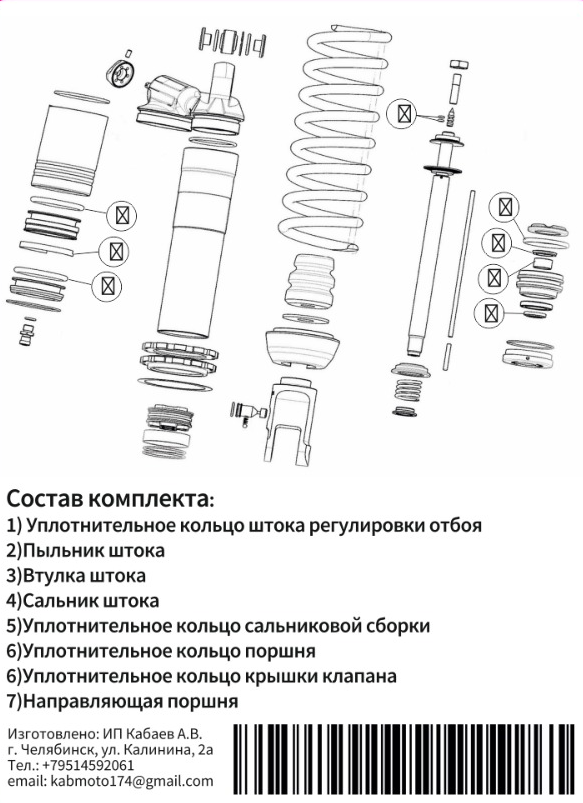 Состав комплекта:
1) Уплотнительное кольцо штока регулировки отбоя
2)Пыльник штока
3)Втулка штока
4)Сальник штока
5)Уплотнительное кольцо сальниковой сборки
6)Уплотнительное кольцо поршня
6)Уплотнительное кольцо крышки клапана
7)Направляющая поршня

Изготовлено: ИП Кабаев А.В.
г. Челябинск, ул. Калинина, 2а
Тел.: +79514592061
email: kabmoto174@gmail.com