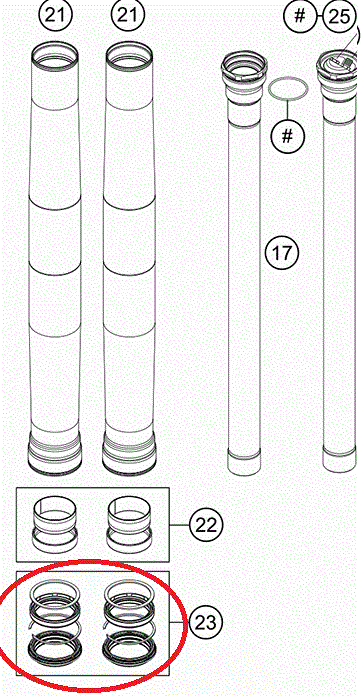 21
21
#
25
#
17
22
23