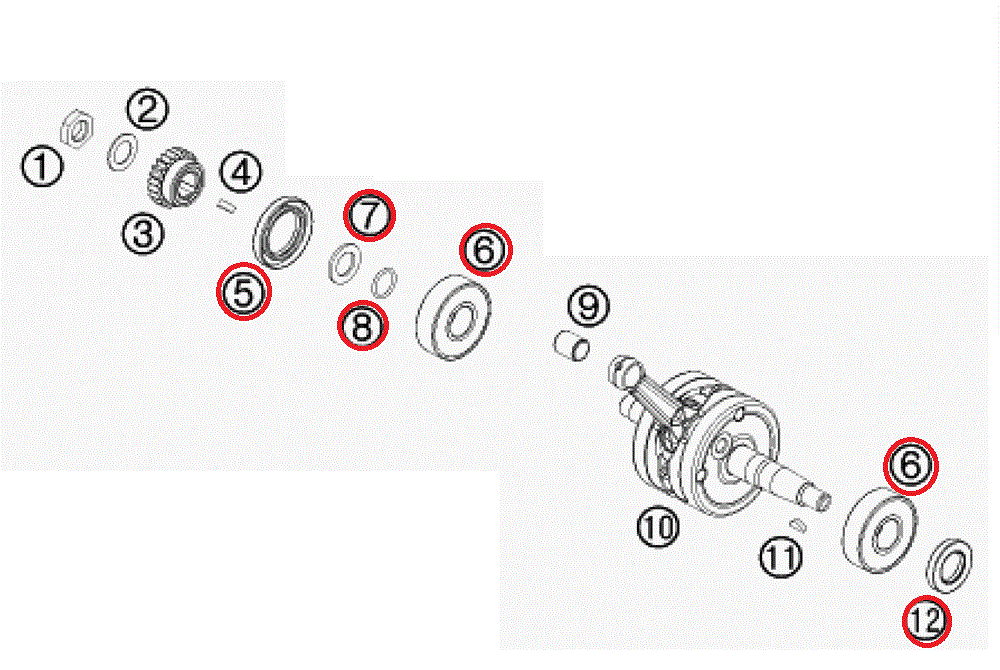 1
2
3
4
5
7
8
6
9
10
11
6
12