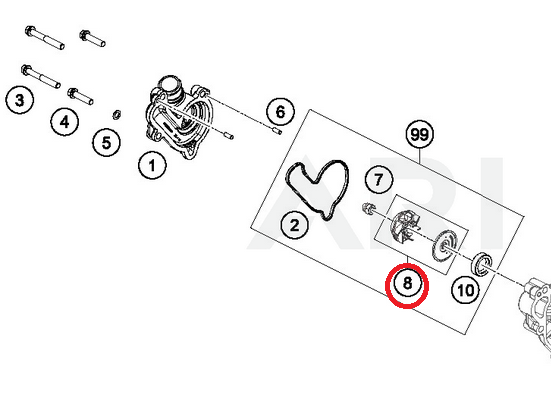 3
4
5
1
6
99
7
2
8
10
ARI