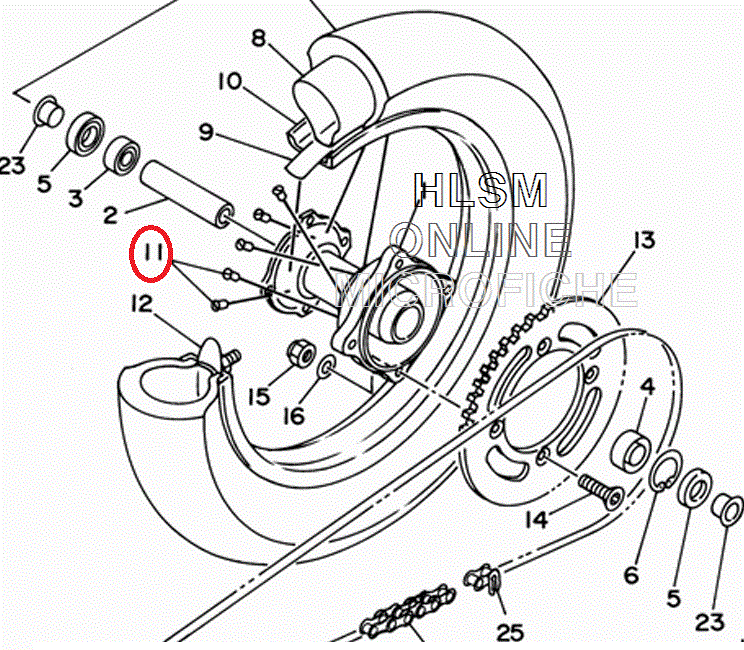 8
10
9
23
5
3
2
11
12
HLSM
ONLINE
MICROFICHE
13
15
16
4
14
6
5
23
25