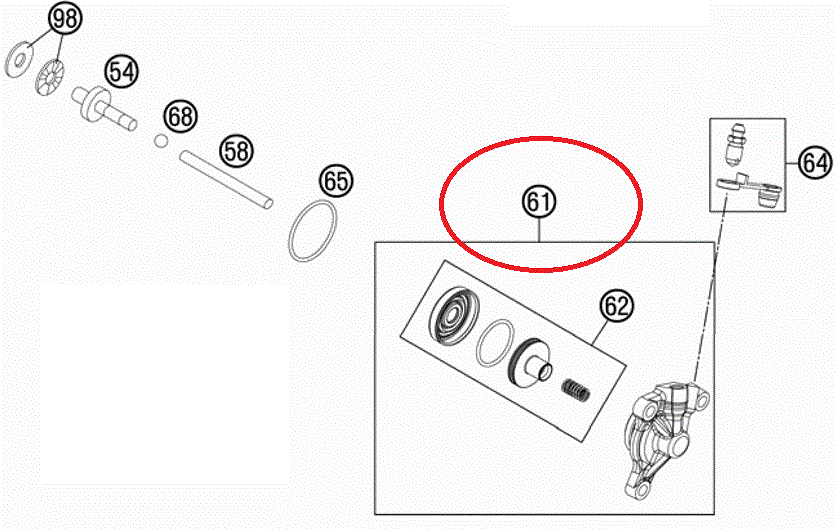 98
54
68
58
65
61
64
62