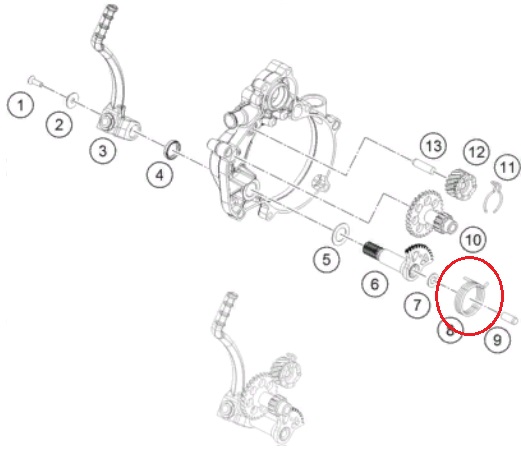 1
2
3
4
13
12
11
10
5
6
7
8
9