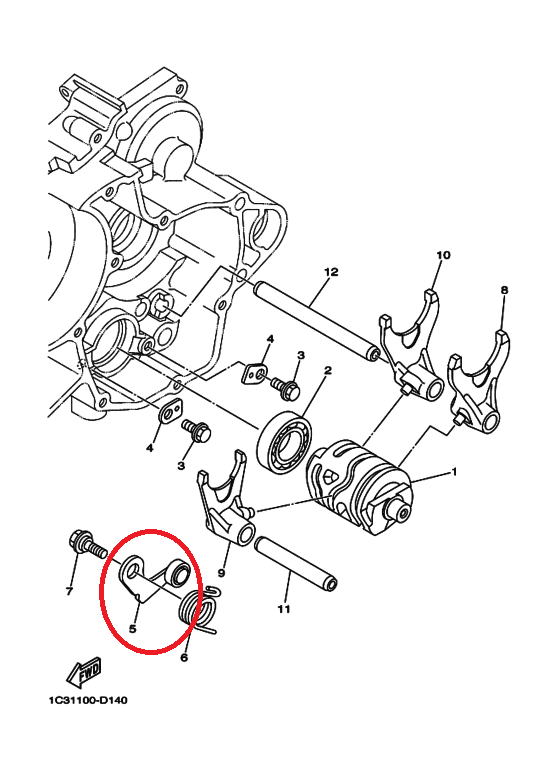 12
10
8
4
3
2
4
3
1
9
7
5
6
11
FWD
1C31100-D140