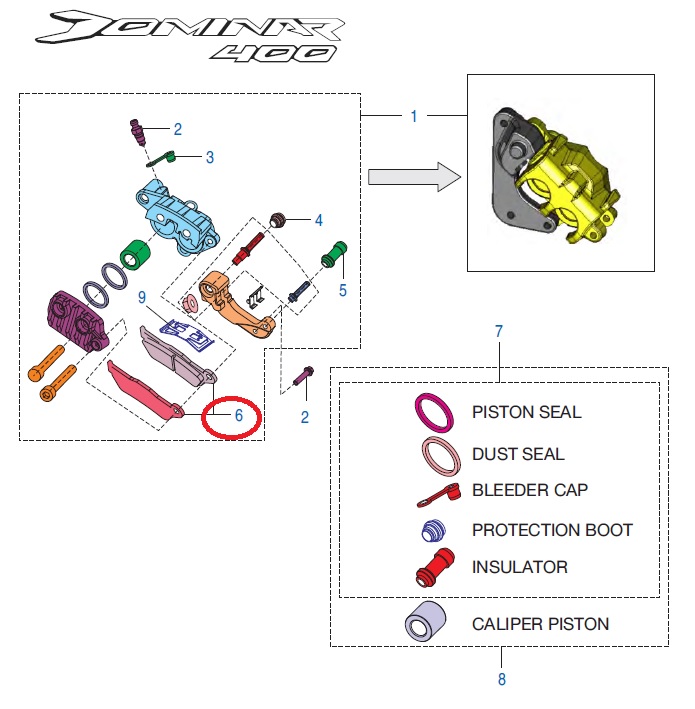 DOMINAR
400

1

2

3

4

5

9

6

2

7

PISTON SEAL

DUST SEAL

BLEEDER CAP

PROTECTION BOOT

INSULATOR

CALIPER PISTON

8