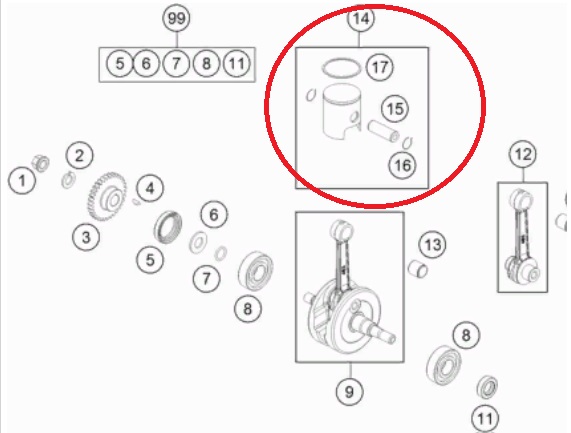 99
5 6 7 8 11
14
17
15
16
12
1
2
3
4
5
6
7
8
13
9
8
11