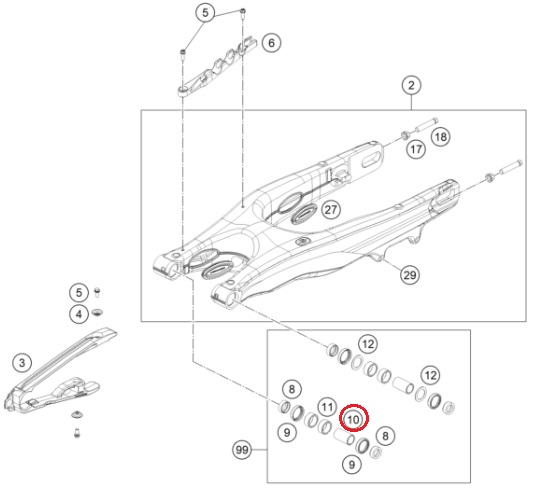 5
6
2
18
17
27
29
5
4
3
12
12
8
11
10
9
8
99
9