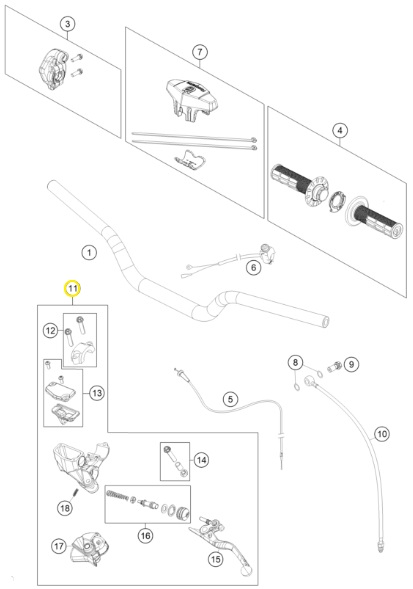 3
7
4
1
6
11
12
13
5
8
9
10
14
18
16
17
15