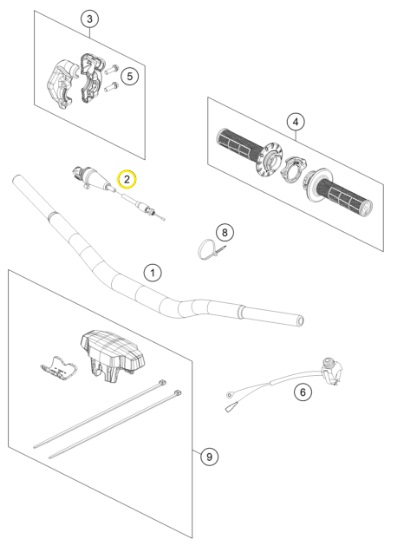 3
5
4
2
8
1
6
9